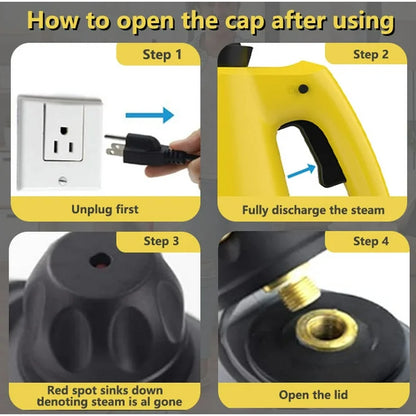 How to open the cap after using

Step 1

Unplug first

Step 2

Fully discharge the steam

Step 3

Red spot sinks down denoting steam is al gone

Step 4

Open the lid